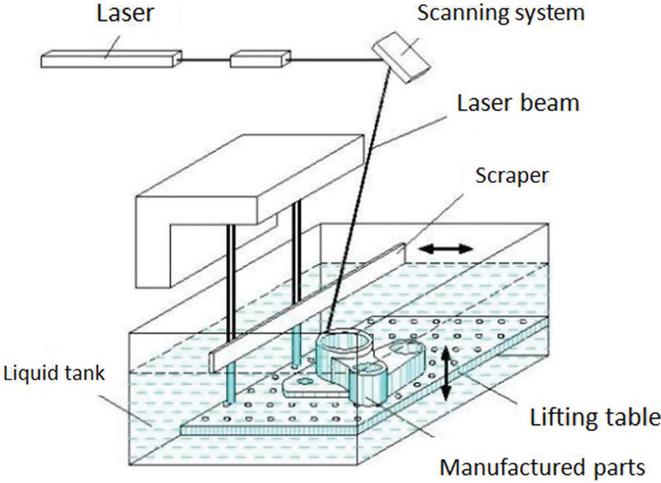 Laser

Scanning system

Laser beam

Scraper

Liquid tank

Lifting table

Manufactured parts