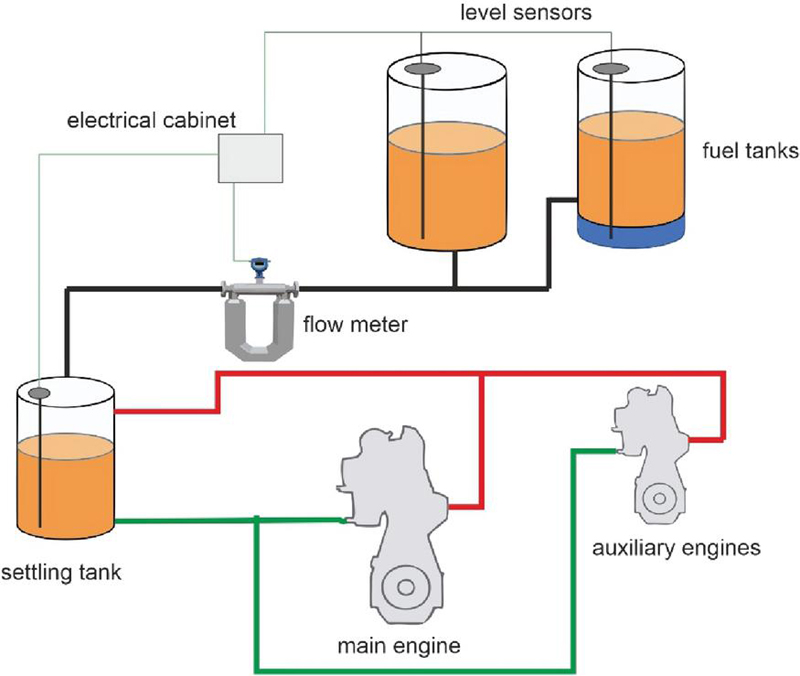 level sensors

electrical cabinet

fuel tanks

flow meter

settling tank

auxiliary engines

main engine