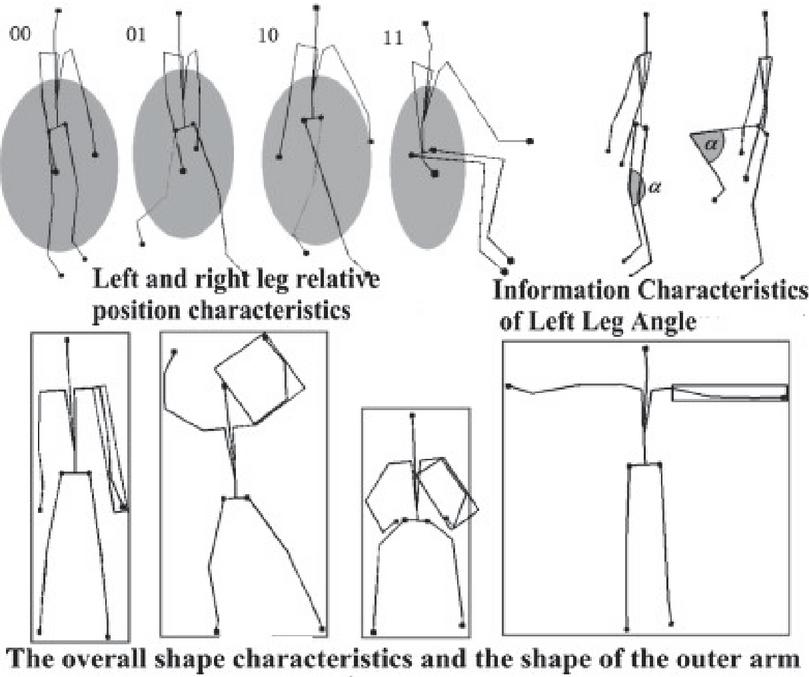 00 01 10 11

$\alpha$ $\alpha$

Left and right leg relative position characteristics

Information Characteristics of Left Leg Angle

The overall shape characteristics and the shape of the outer arm