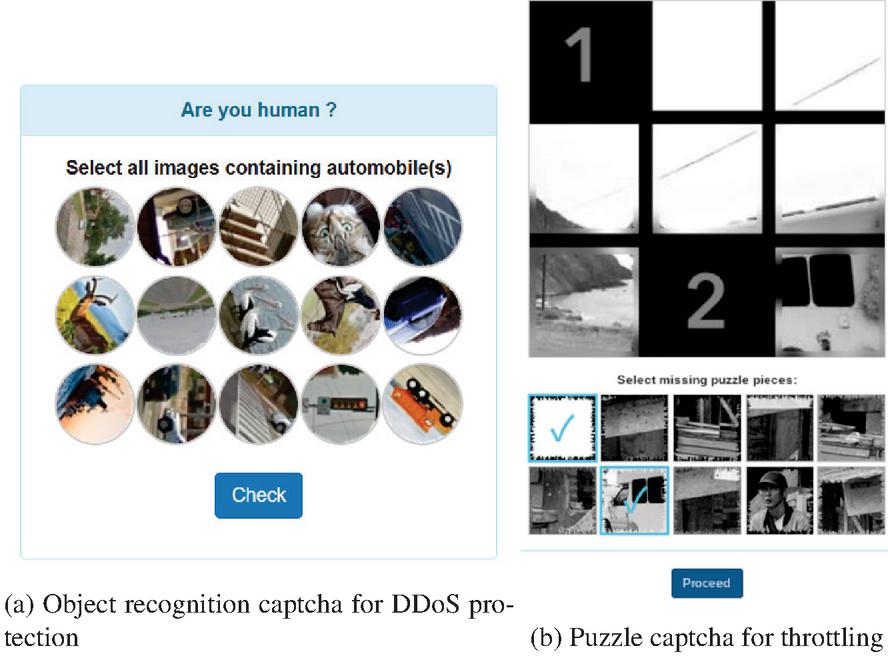 Are you human ?

Select all images containing automobile(s)

Check

(a) Object recognition captcha for DDoS protection

1

2

Select missing puzzle pieces:

Proceed

(b) Puzzle captcha for throttling