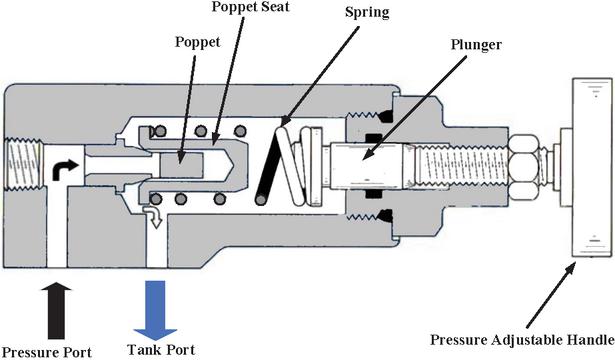 Poppet Seat

Spring

Poppet

Plunger

Pressure Port

Tank Port

Pressure Adjustable Handle