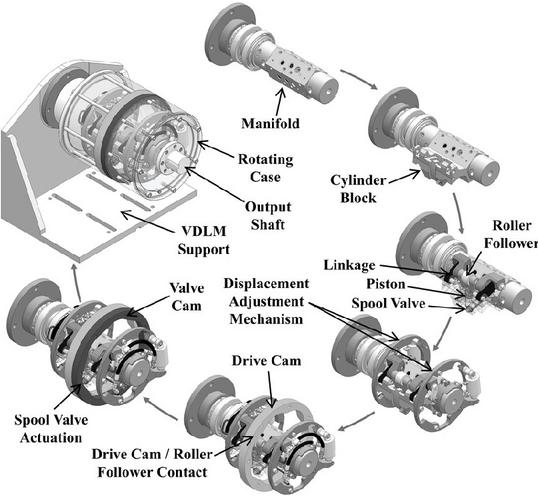 Manifold

Rotating Case

Output Shaft

VDLM Support

Cylinder Block

Roller Follower

Linkage

Piston

Spool Valve

Displacement Adjustment Mechanism

Valve Cam

Drive Cam

Spool Valve Actuation

Drive Cam / Roller Follower Contact