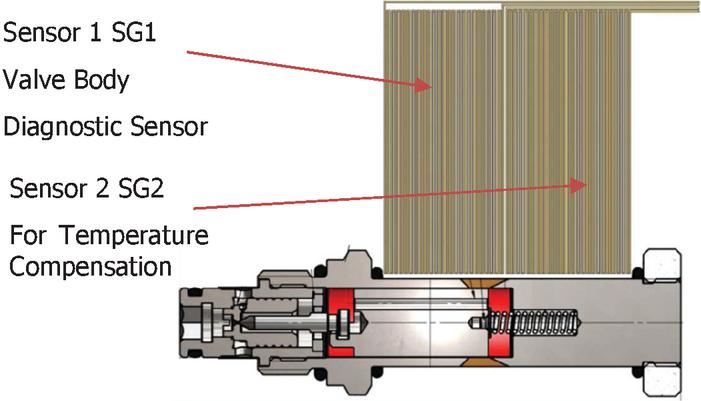 Sensor 1 SG1

Valve Body

Diagnostic Sensor

Sensor 2 SG2

For Temperature Compensation