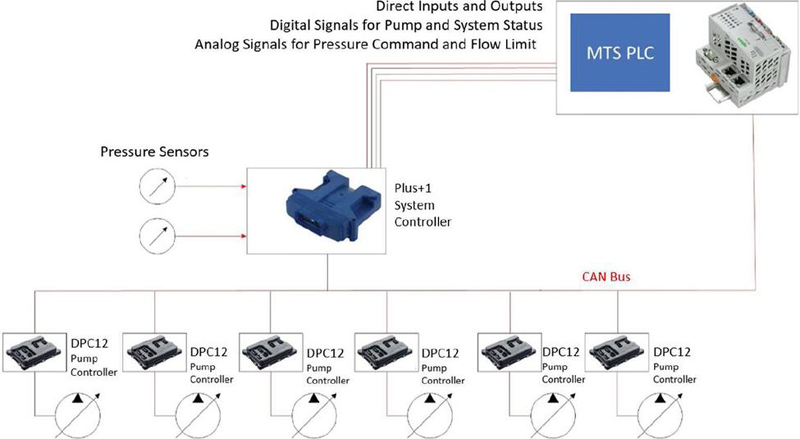 Direct Inputs and Outputs
Digital Signals for Pump and System Status
Analog Signals for Pressure Command and Flow Limit

MTS PLC

Pressure Sensors

Plus+1 System Controller

CAN Bus

DPC12 Pump Controller

DPC12 Pump Controller

DPC12 Pump Controller

DPC12 Pump Controller

DPC12 Pump Controller

DPC12 Pump Controller