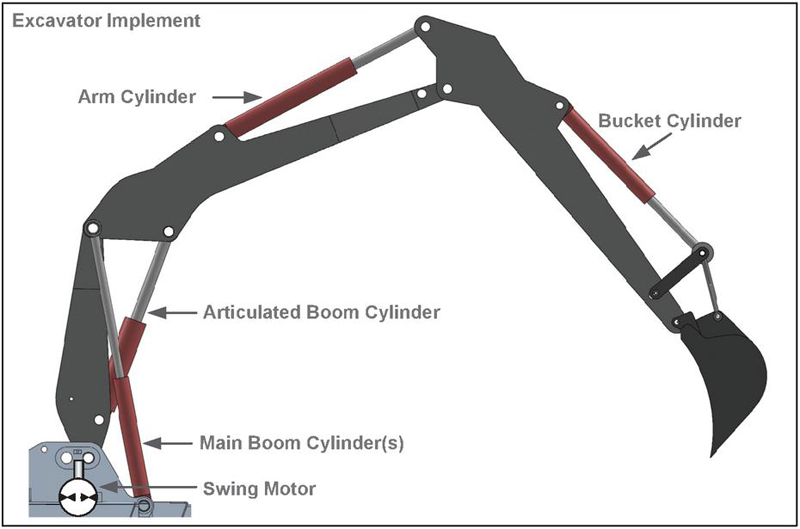 Excavator Implement

Arm Cylinder

Bucket Cylinder

Articulated Boom Cylinder

Main Boom Cylinder(s)

Swing Motor