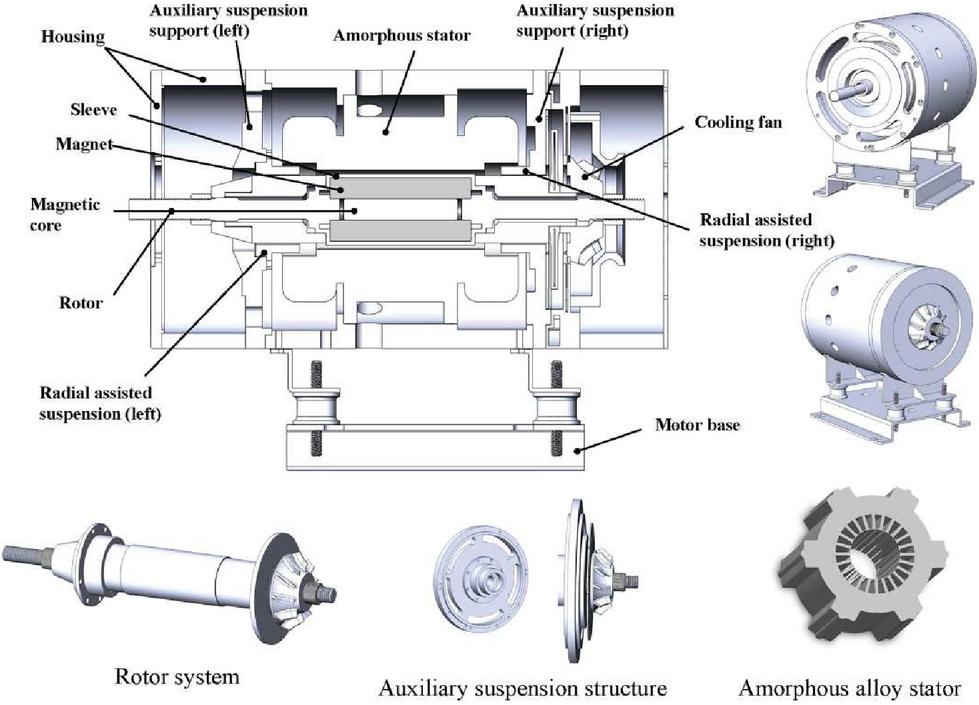 Housing

Auxiliary suspension support (left)

Amorphous stator

Auxiliary suspension support (right)

Sleeve

Magnet

Magnetic core

Rotor

Radial assisted suspension (left)

Cooling fan

Radial assisted suspension (right)

Motor base

Rotor system

Auxiliary suspension structure

Amorphous alloy stator