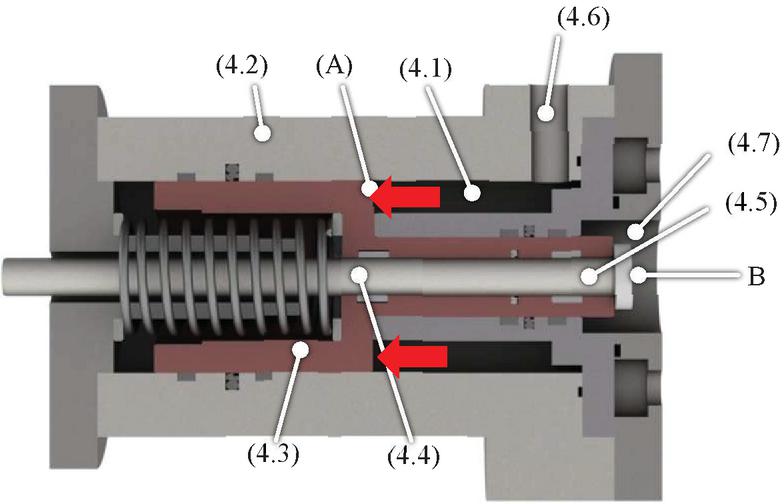 (4.6)
(4.2)
(A)
(4.1)
(4.7)
(4.5)
B
(4.3)
(4.4)