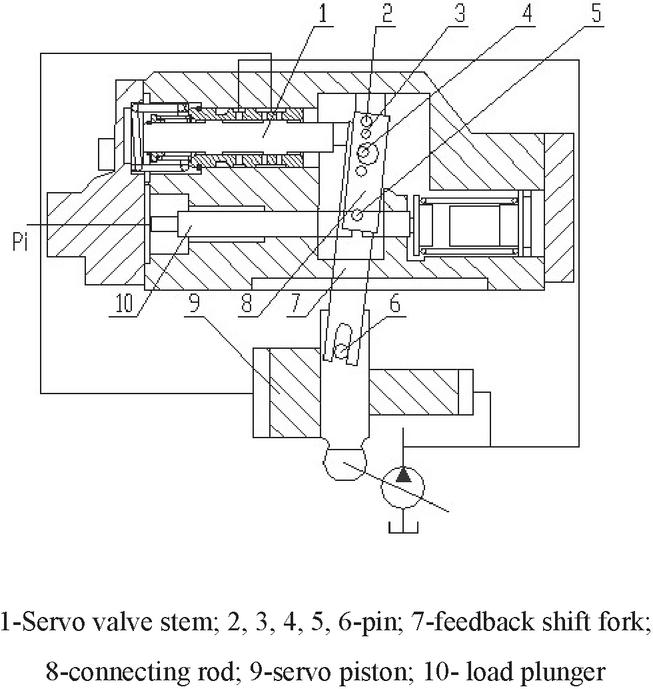 1
2
3
4
5
Pi
10
9
8
7
6

1-Servo valve stem; 2, 3, 4, 5, 6-pin; 7-feedback shift fork; 8-connecting rod; 9-servo piston; 10- load plunger