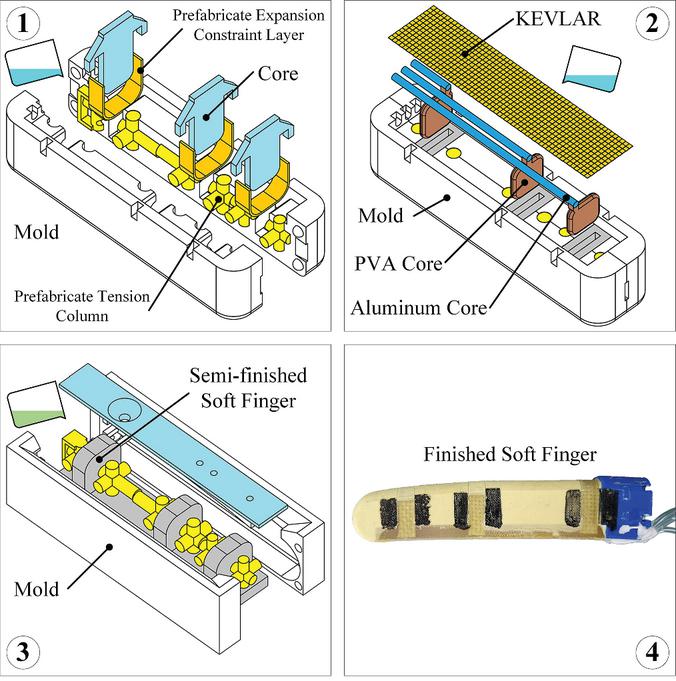 1

Prefabricate Expansion Constraint Layer

Core

Mold

Prefabricate Tension Column

KEVLAR

2

Mold

PVA Core

Aluminum Core

Semi-finished Soft Finger

Mold

3

Finished Soft Finger

4