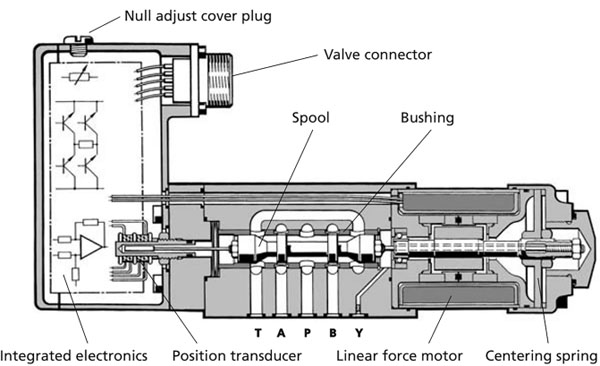 Null adjust cover plug

Valve connector

Spool

Bushing

T A P B Y

Integrated electronics

Position transducer

Linear force motor

Centering spring