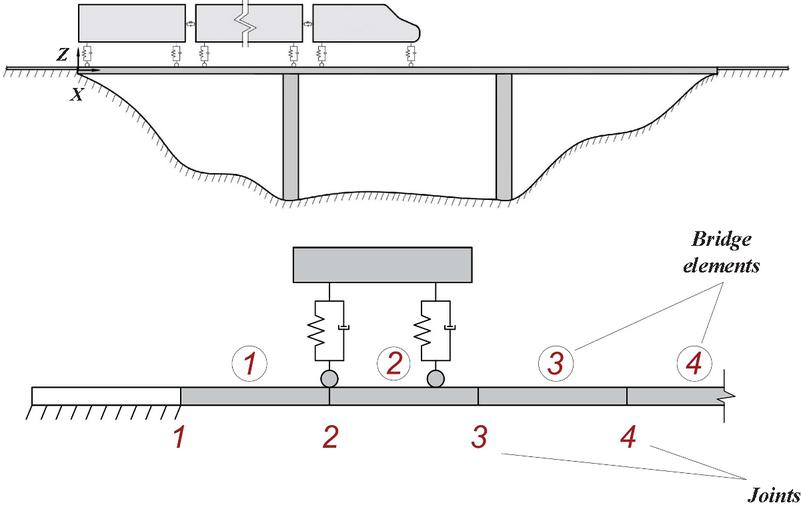 Z
X

Bridge elements

1
2
3
4

1
2
3
4

Joints