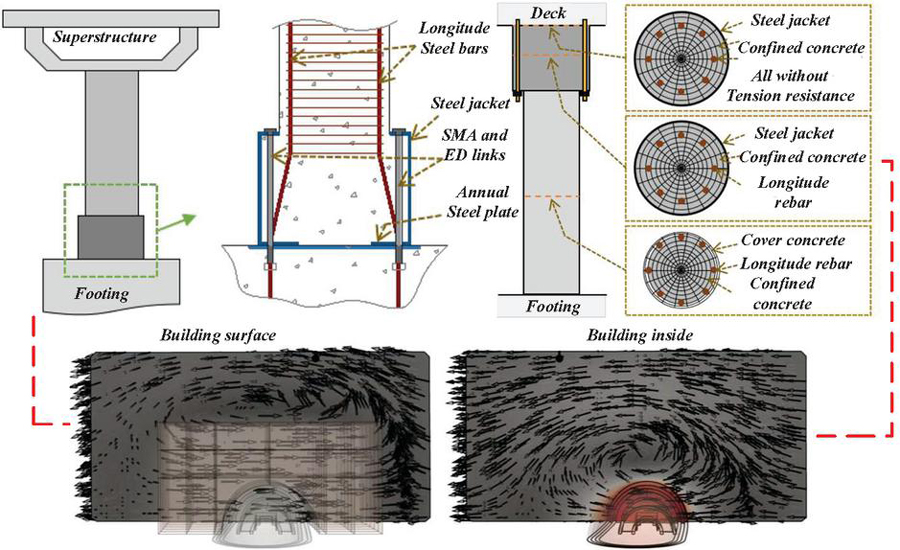 Superstructure

Footing

Longitude Steel bars

Steel jacket

SMA and ED links

Annual Steel plate

Deck

Footing

Steel jacket
Confined concrete
All without Tension resistance

Steel jacket
Confined concrete
Longitude rebar

Cover concrete
Longitude rebar
Confined concrete

Building surface

Building inside