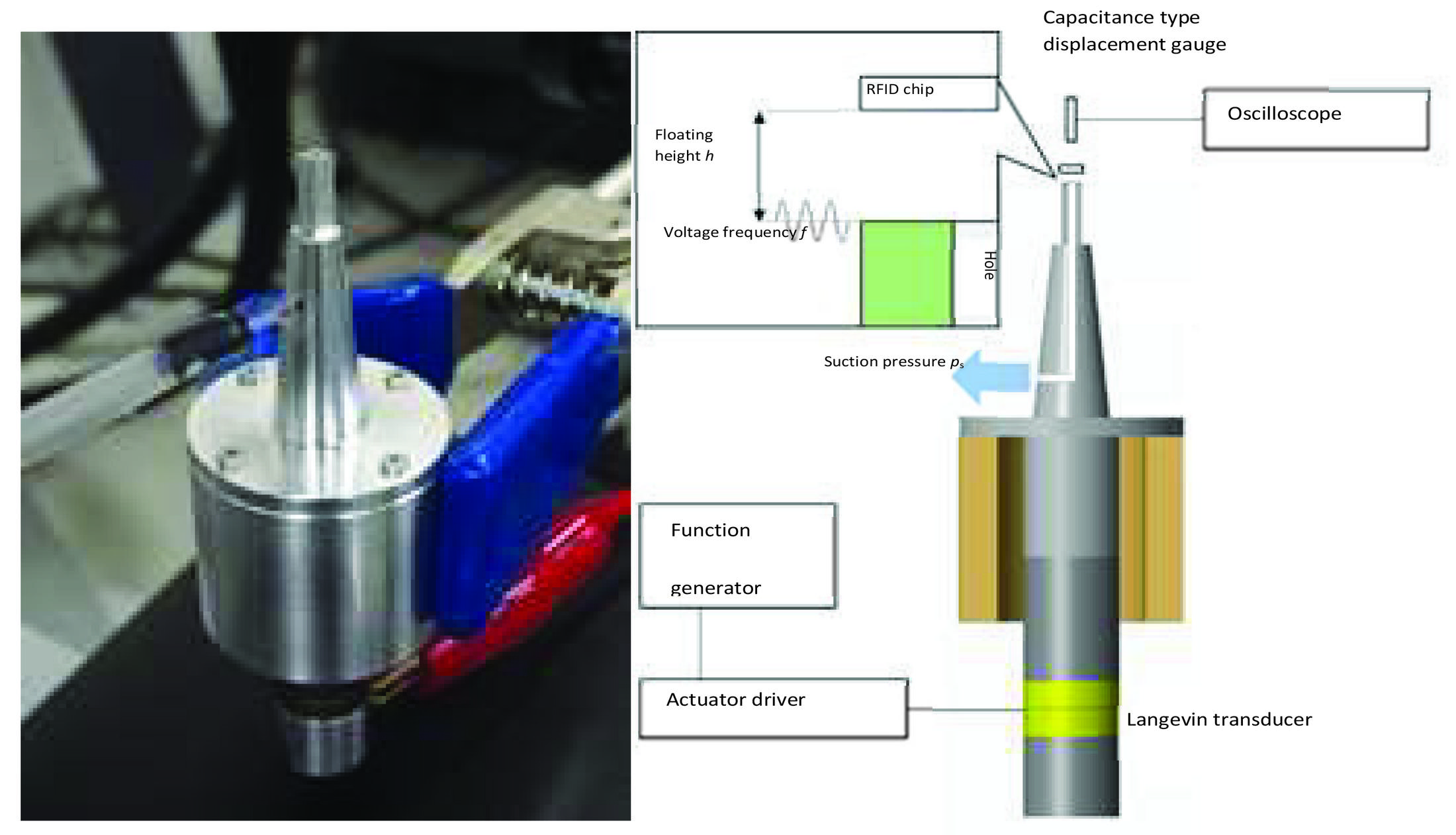 Capacitance type displacement gauge

RFID chip

Oscilloscope

Floating height $h$

Voltage frequency $f$

Hole

Suction pressure $p_s$

Function generator

Actuator driver

Langevin transducer