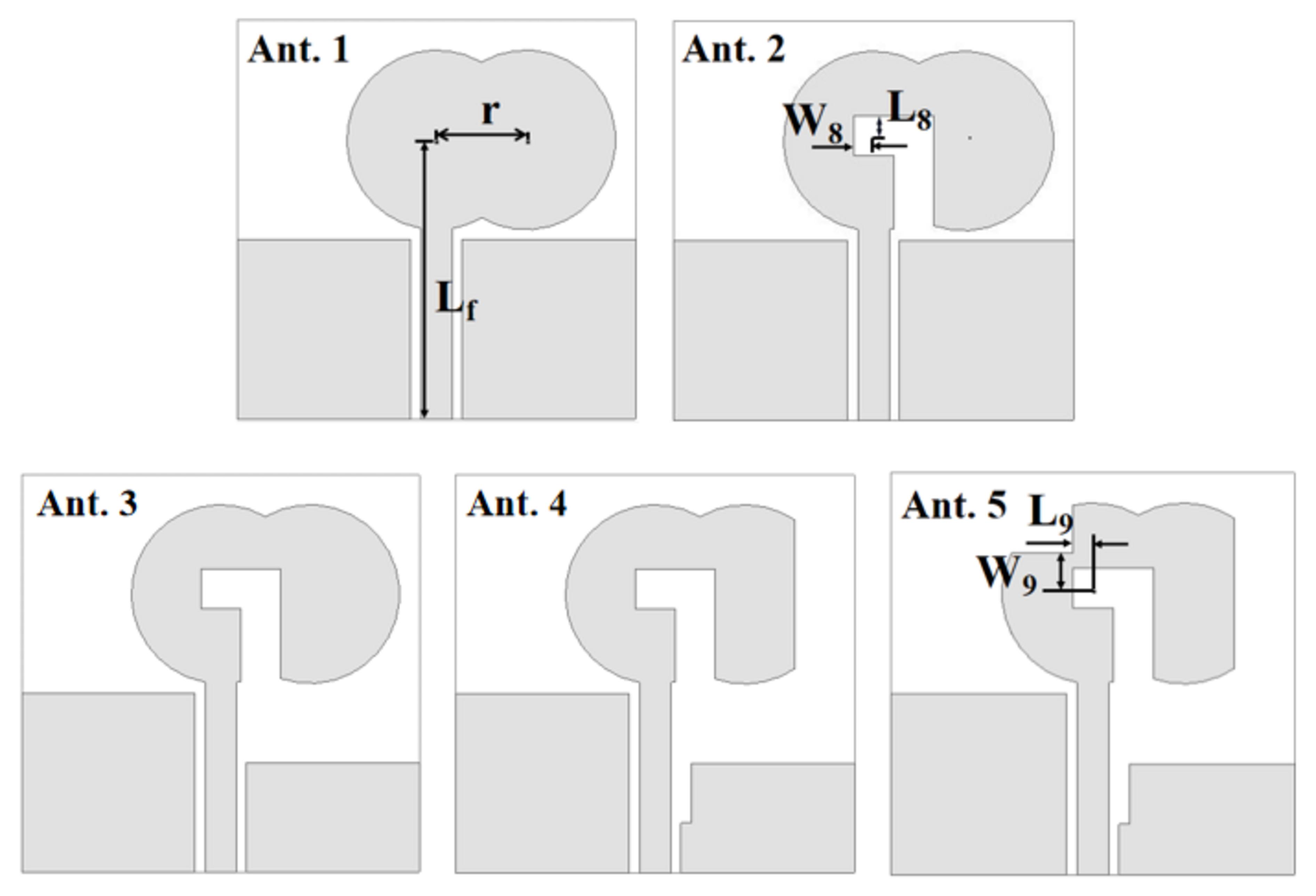 Ant. 1

r

$L_f$

Ant. 2

$W_8$ $L_8$

Ant. 3

Ant. 4

Ant. 5

$L_9$

$W_9$