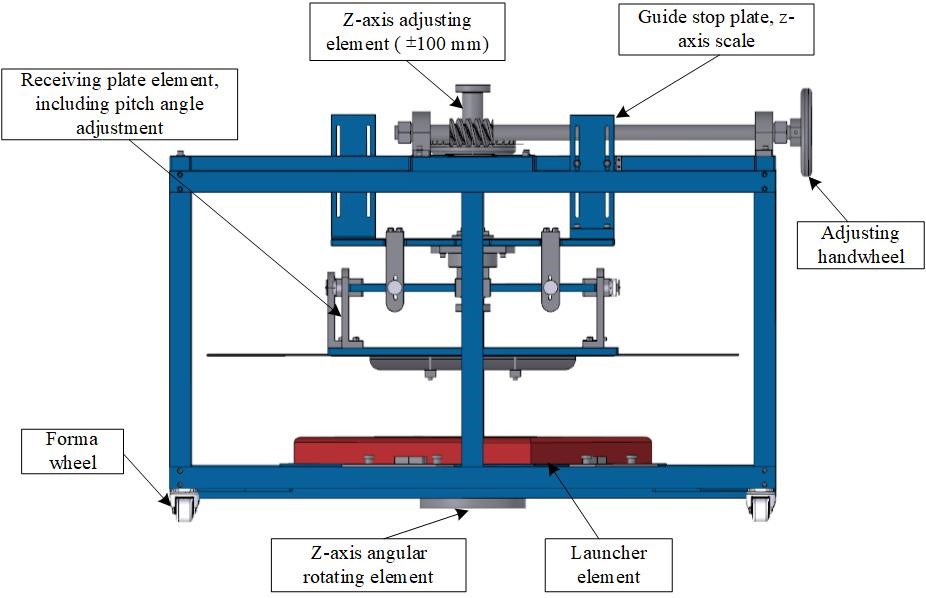 Z-axis adjusting element ( ±100 mm)

Guide stop plate, z-axis scale

Receiving plate element, including pitch angle adjustment

Adjusting handwheel

Forma wheel

Z-axis angular rotating element

Launcher element